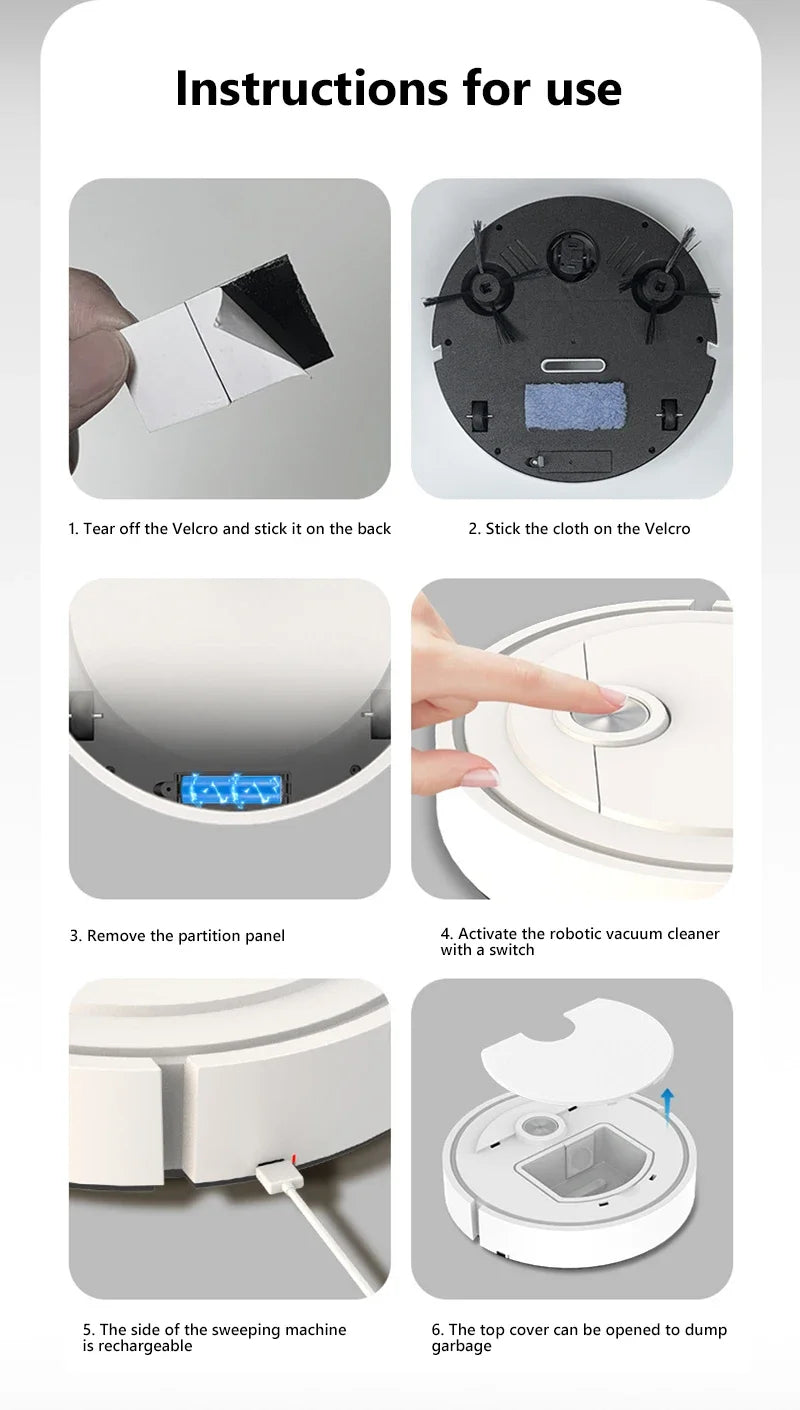 Instructions for use

1. Tear off the Velcro and stick it on the back

2. Stick the cloth on the Velcro

3. Remove the partition panel

4. Activate the robotic vacuum cleaner with a switch

5. The side of the sweeping machine is rechargeable

6. The top cover can be opened to dump garbage