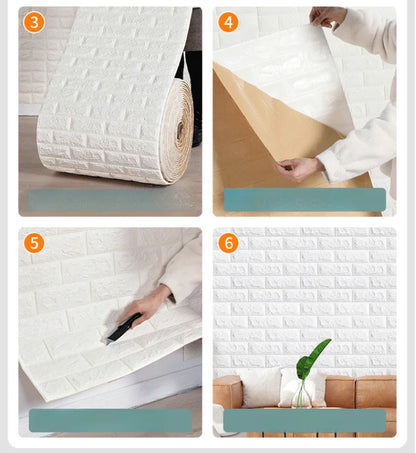 3

4

5

6