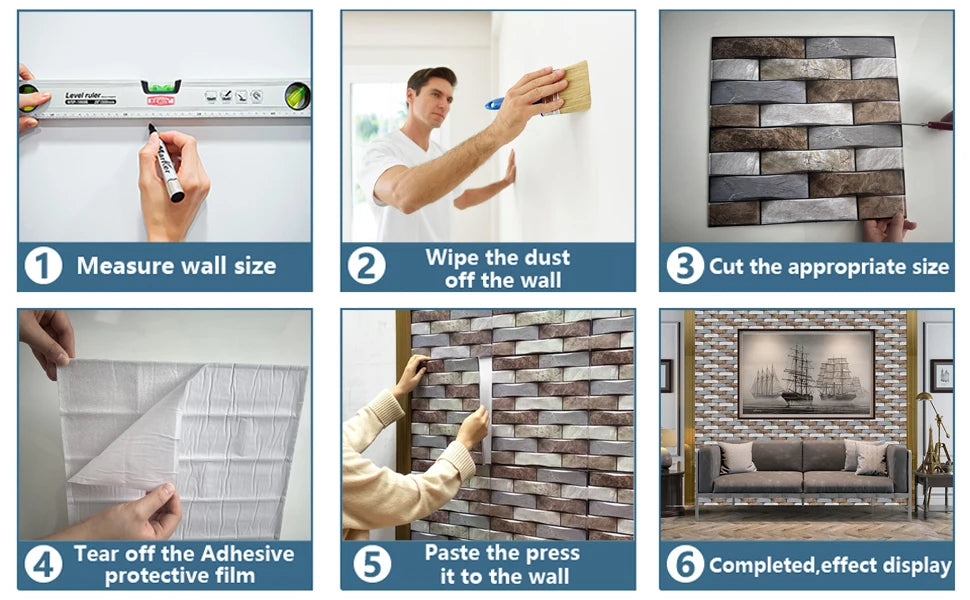 Level ruler

Marker

1 Measure wall size

2 Wipe the dust off the wall

3 Cut the appropriate size

4 Tear off the Adhesive protective film

5 Paste the press it to the wall

6 Completed,effect display