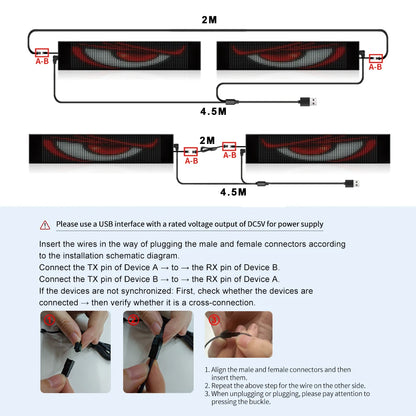 2M

A-B

A-B

4.5M

2M

A-B

A-B

4.5M

Please use a USB interface with a rated voltage output of DC5V for power supply

Insert the wires in the way of plugging the male and female connectors according to the installation schematic diagram.
Connect the TX pin of Device A → to → the RX pin of Device B.
Connect the TX pin of Device B → to → the RX pin of Device A.
If the devices are not synchronized: First, check whether the devices are connected → then verify whether it is a cross-connection.

①

②

③

1. Align the male and female connectors and then insert them.
2. Repeat the above step for the wire on the other side.
3. When unplugging or plugging, please pay attention to pressing the buckle.