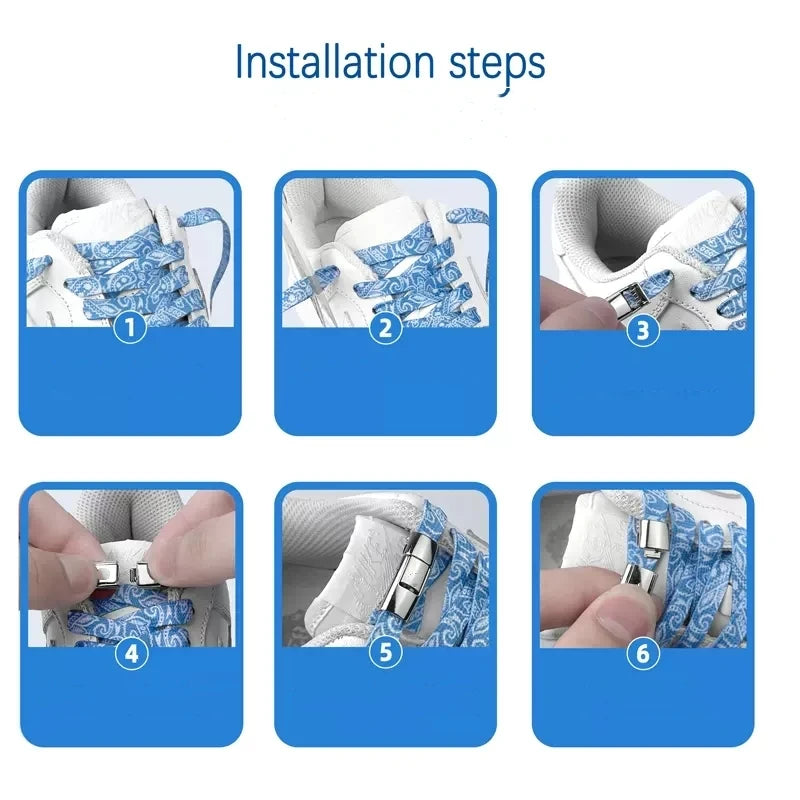 Installation steps

1

2

3

4

5

6