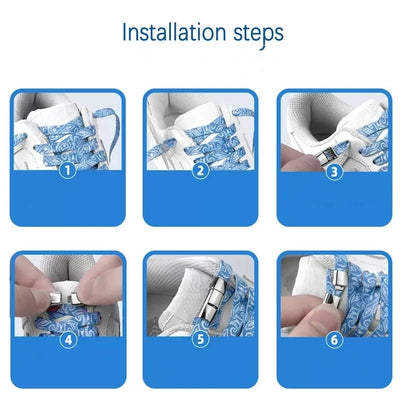 Installation steps

1

2

3

4

5

6