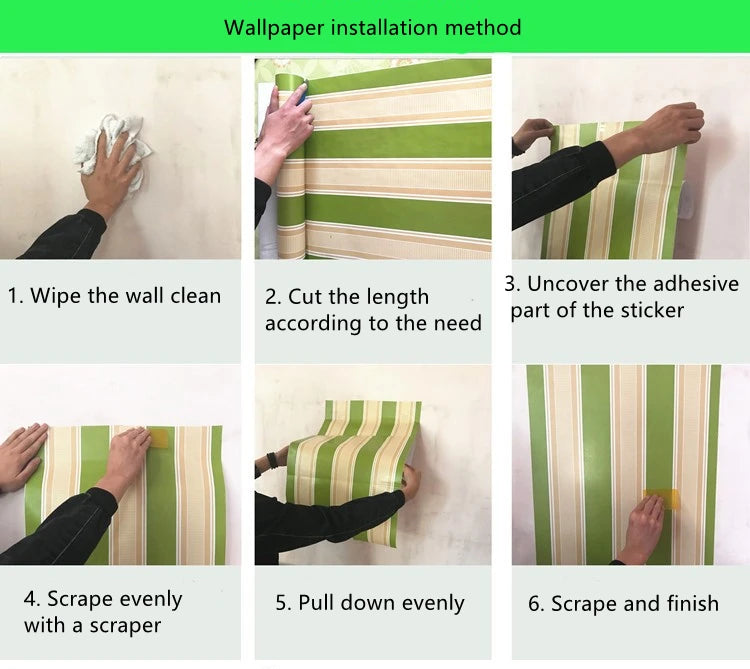 Wallpaper installation method

1. Wipe the wall clean

2. Cut the length according to the need

3. Uncover the adhesive part of the sticker

4. Scrape evenly with a scraper

5. Pull down evenly

6. Scrape and finish