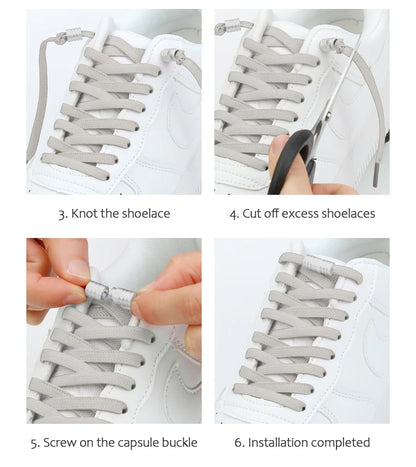 3. Knot the shoelace

4. Cut off excess shoelaces

5. Screw on the capsule buckle

6. Installation completed