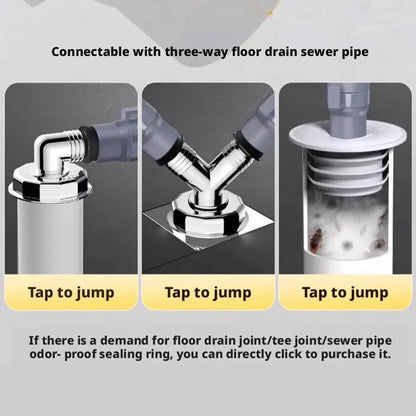 Connectable with three-way floor drain sewer pipe

Tap to jump

Tap to jump

Tap to jump

If there is a demand for floor drain joint/tee joint/sewer pipe odor- proof sealing ring, you can directly click to purchase it.