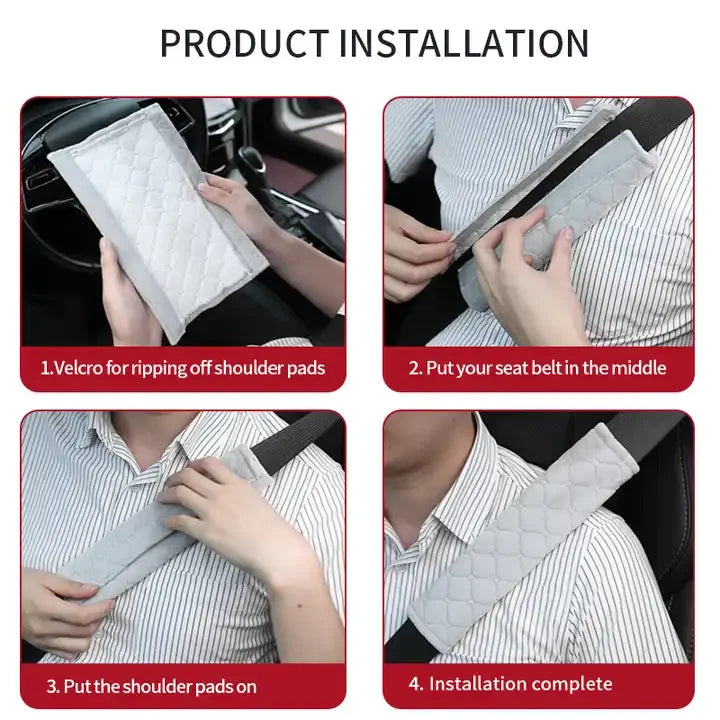 PRODUCT INSTALLATION

1.Velcro for ripping off shoulder pads

2. Put your seat belt in the middle

3. Put the shoulder pads on

4. Installation complete