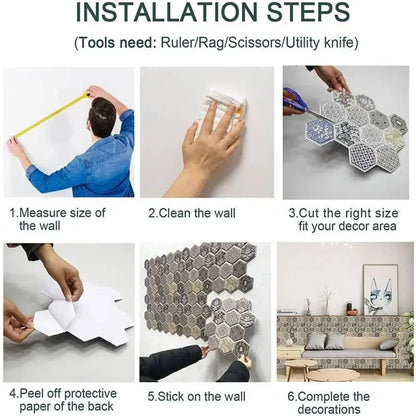 INSTALLATION STEPS

(Tools need: Ruler/Rag/Scissors/Utility knife)

1.Measure size of the wall

2.Clean the wall

3.Cut the right size fit your decor area

4.Peel off protective paper of the back

5.Stick on the wall

6.Complete the decorations